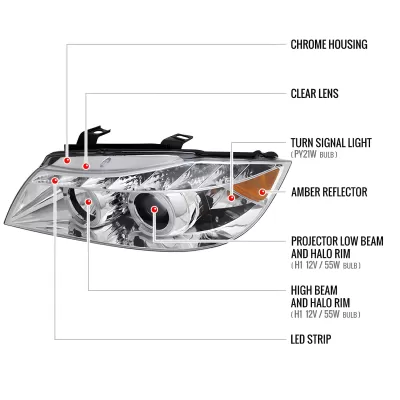 CHROME HOUSING

CLEAR LENS

TURN SIGNAL LIGHT
( PY21W BULB )

AMBER REFLECTOR

PROJECTOR LOW BEAM AND HALO RIM
( H1 12V / 55W BULB )

HIGH BEAM AND HALO RIM
( H1 12V / 55W BULB )

LED STRIP