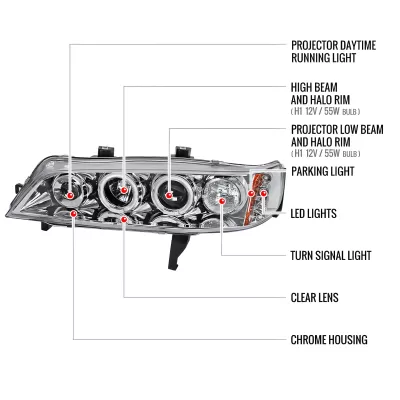 PROJECTOR DAYTIME RUNNING LIGHT

HIGH BEAM AND HALO RIM
( H1 12V / 55W BULB )

PROJECTOR LOW BEAM AND HALO RIM
( H1 12V / 55W BULB )

PARKING LIGHT

LED LIGHTS

TURN SIGNAL LIGHT

CLEAR LENS

CHROME HOUSING